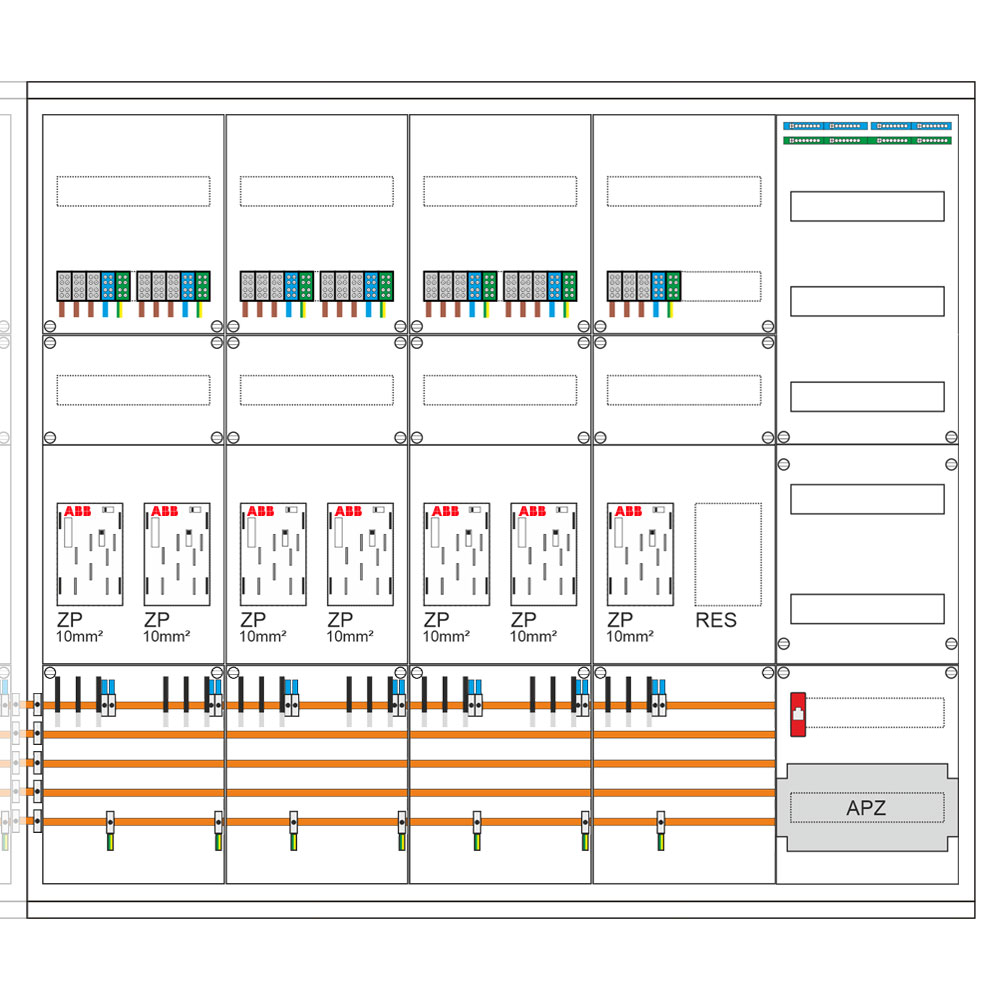 ABB ABB ABB ABB ABB ABB ABB

ZP 10mm² ZP 10mm² ZP 10mm² ZP 10mm² ZP 10mm² ZP 10mm² ZP 10mm² RES

APZ